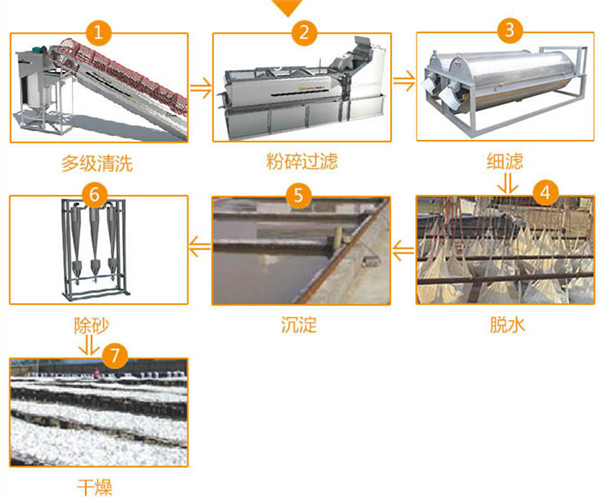 1
多级清洗
2
粉碎过滤
3
细滤
4
脱水
5
沉淀
6
除砂
7
干燥